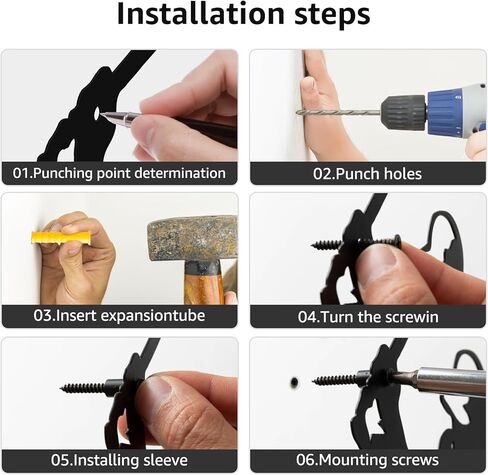 Installation steps

01.Punching point determination

02.Punch holes

03.Insert expansiontube

04.Turn the screwin

05.Installing sleeve

06.Mounting screws