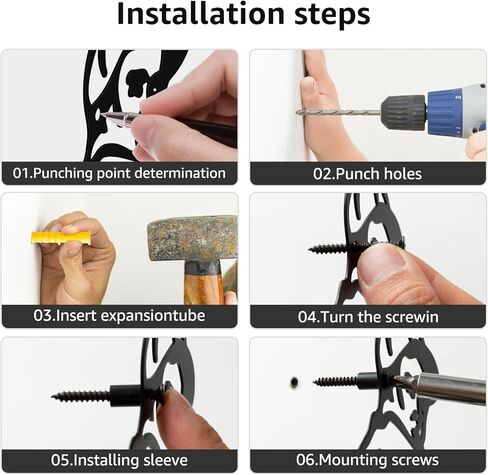 Installation steps

01.Punching point determination

02.Punch holes

03.Insert expansiontube

04.Turn the screwin

05.Installing sleeve

06.Mounting screws