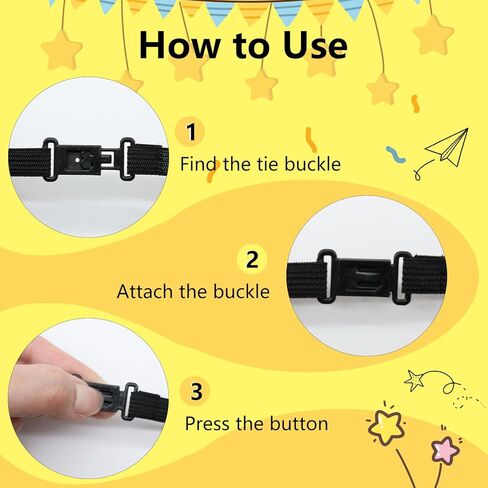 How to Use

1
Find the tie buckle

2
Attach the buckle

3
Press the button