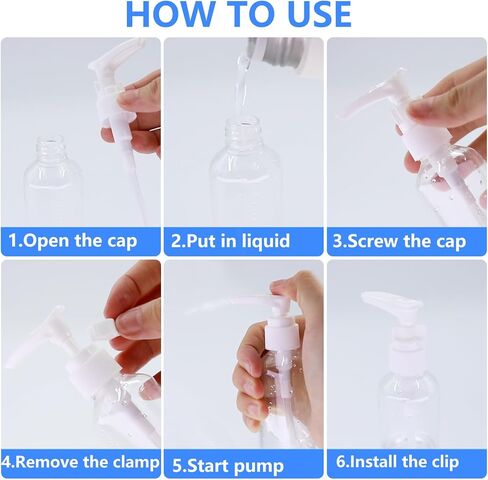 HOW TO USE

1.Open the cap

2.Put in liquid

3.Screw the cap

4.Remove the clamp

5.Start pump

6.Install the clip