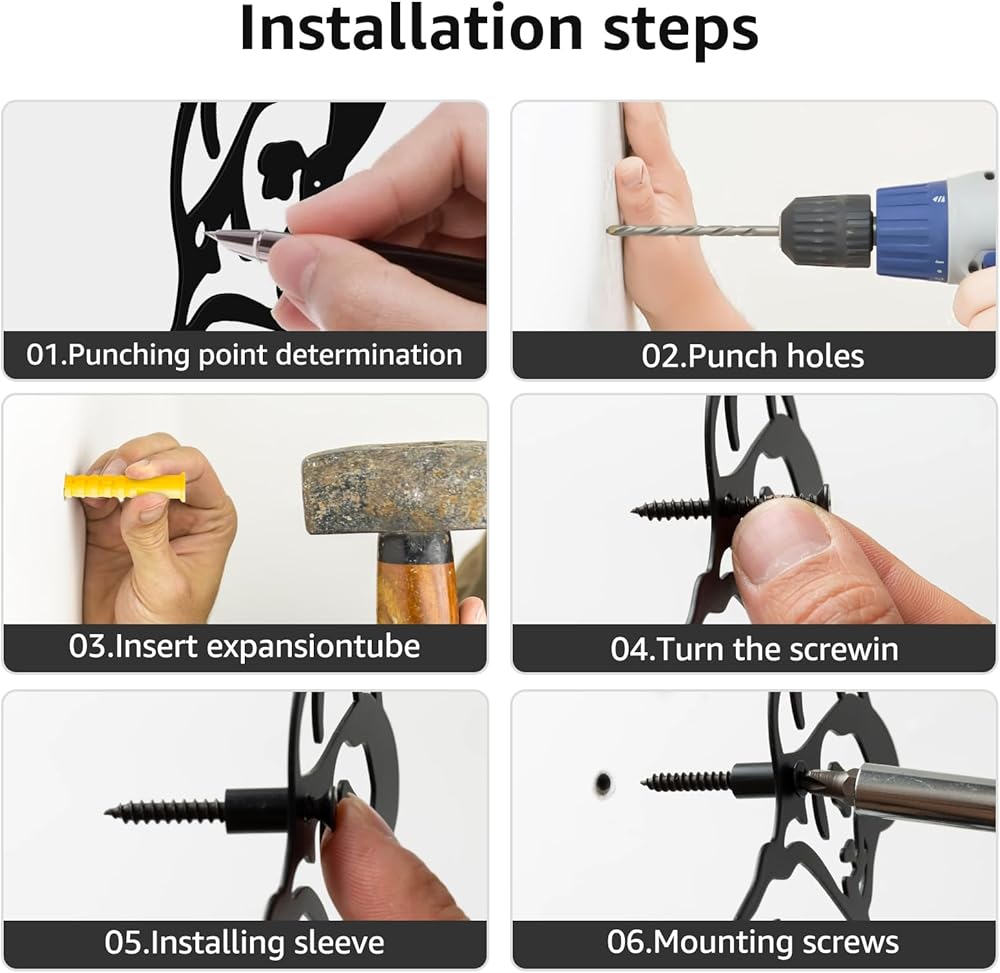 Installation steps

01.Punching point determination

02.Punch holes

03.Insert expansiontube

04.Turn the screwin

05.Installing sleeve

06.Mounting screws