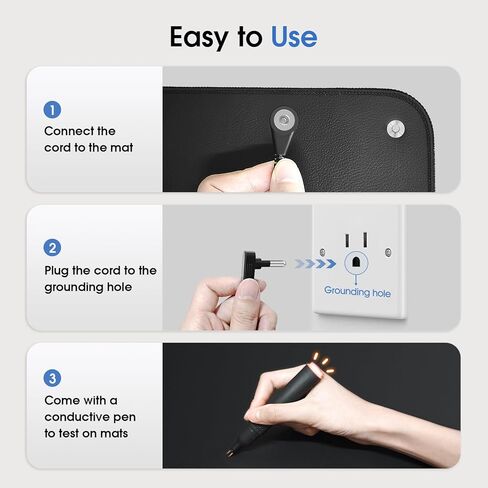 Easy to Use

1
Connect the cord to the mat

2
Plug the cord to the grounding hole

Grounding hole

3
Come with a conductive pen to test on mats