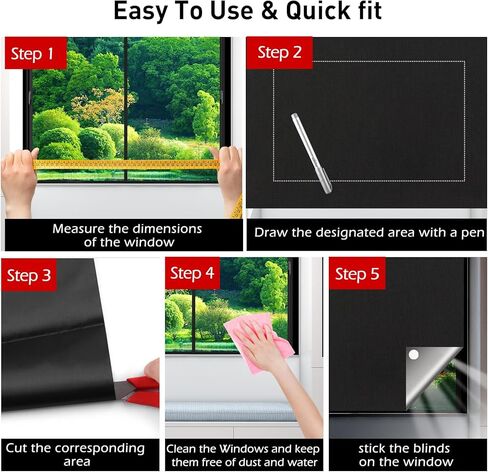 Easy To Use & Quick fit

Step 1

Measure the dimensions of the window

Step 2

Draw the designated area with a pen

Step 3

Cut the corresponding area

Step 4

Clean the Windows and keep them free of dust and water

Step 5

stick the blinds on the window