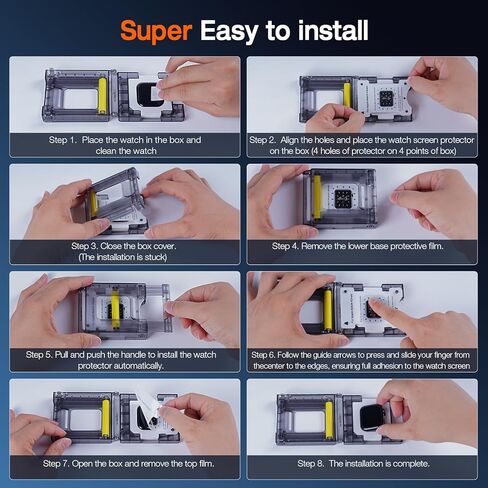 Super Easy to install

Step 1. Place the watch in the box and clean the watch

Step 2. Align the holes and place the watch screen protector on the box (4 holes of protector on 4 points of box)

Step 3. Close the box cover. (The installation is stuck)

Step 4. Remove the lower base protective film.

Step 5. Pull and push the handle to install the watch protector automatically.

Step 6. Follow the guide arrows to press and slide your finger from thecenter to the edges, ensuring full adhesion to the watch screen

Step 7. Open the box and remove the top film.

Step 8. The installation is complete.