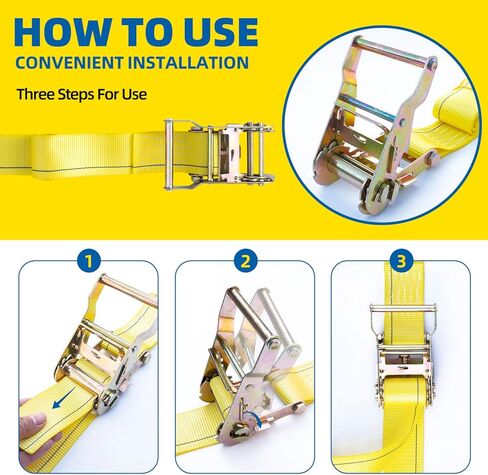 HOW TO USE
CONVENIENT INSTALLATION

Three Steps For Use

1

2

3