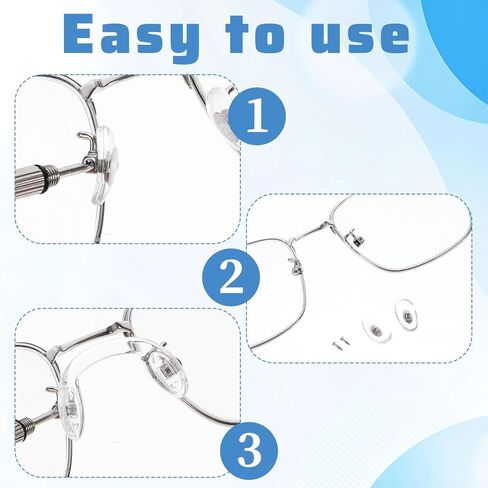 Easy to use

1

2

3