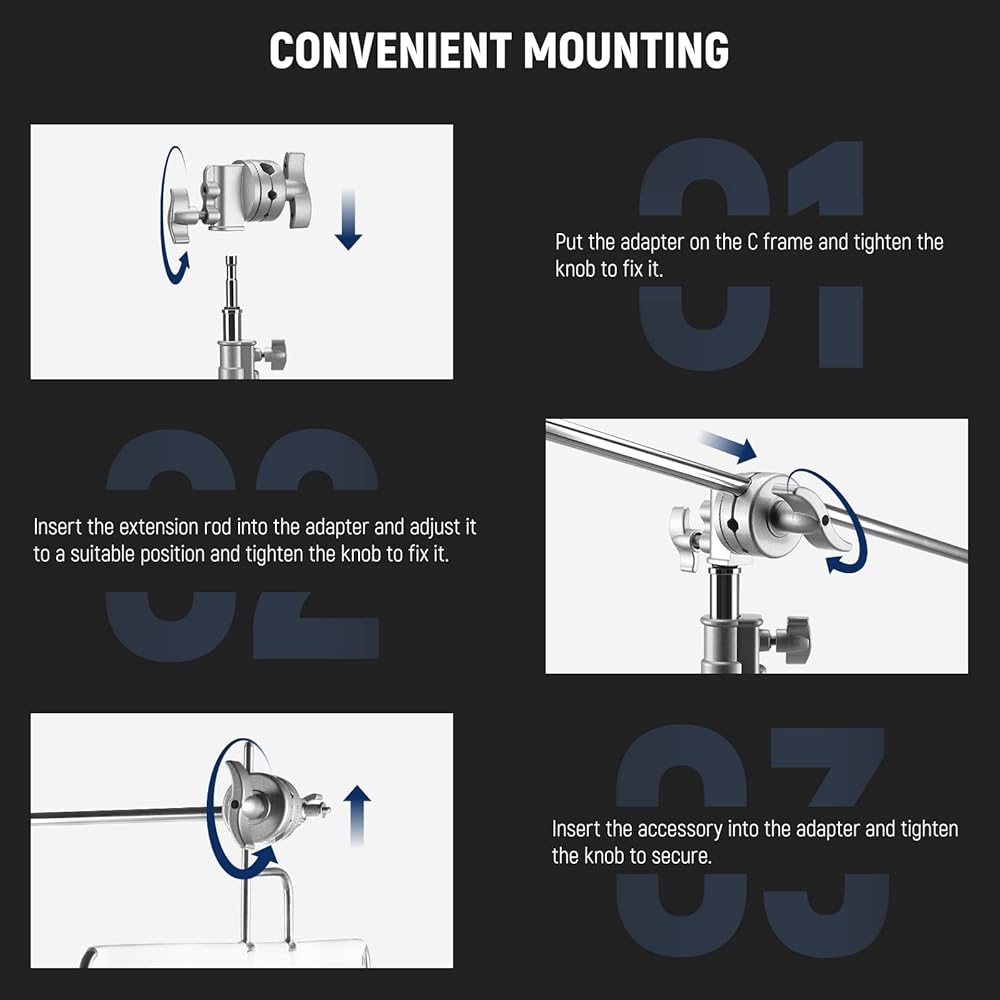 CONVENIENT MOUNTING

01

Put the adapter on the C frame and tighten the knob to fix it.

02

Insert the extension rod into the adapter and adjust it to a suitable position and tighten the knob to fix it.

03

Insert the accessory into the adapter and tighten the knob to secure.