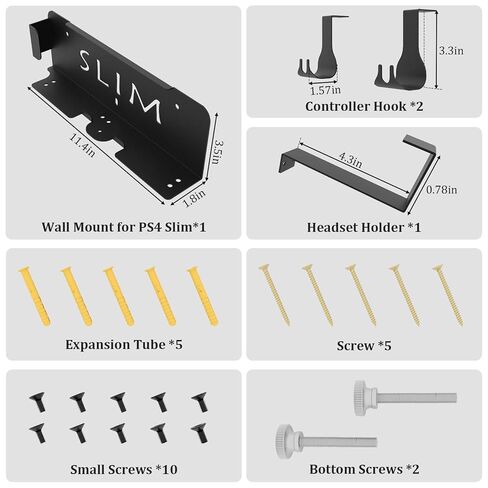 SLIM

11.4in

3.5in

1.8in

Wall Mount for PS4 Slim*1

1.57in

3.3in

Controller Hook *2

4.3in

0.78in

Headset Holder *1

Expansion Tube *5

Screw *5

Small Screws *10

Bottom Screws *2