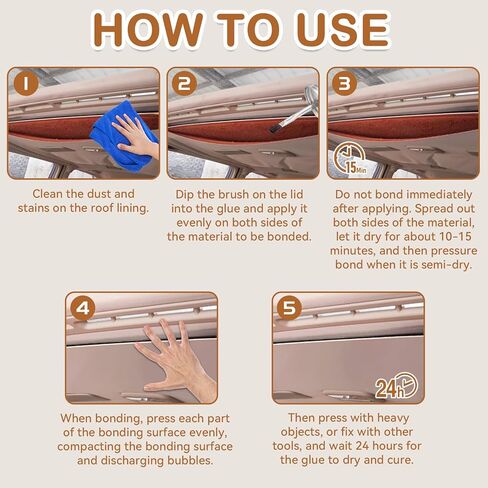 HOW TO USE

1

Clean the dust and stains on the roof lining.

2

Dip the brush on the lid into the glue and apply it evenly on both sides of the material to be bonded.

3

15Min

Do not bond immediately after applying. Spread out both sides of the material, let it dry for about 10-15 minutes, and then pressure bond when it is semi-dry.

4

When bonding, press each part of the bonding surface evenly, compacting the bonding surface and discharging bubbles.

5

24h

Then press with heavy objects, or fix with other tools, and wait 24 hours for the glue to dry and cure.