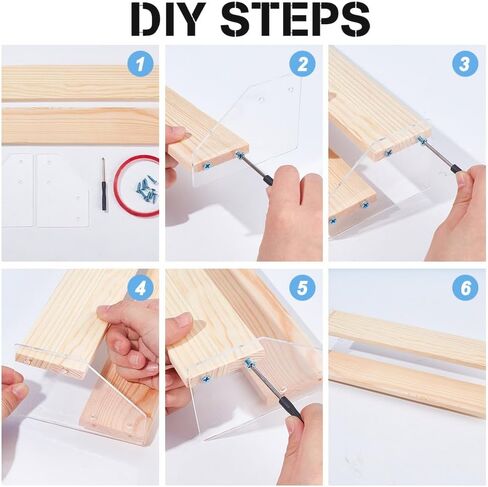 DIY STEPS

1

2

3

4

5

6