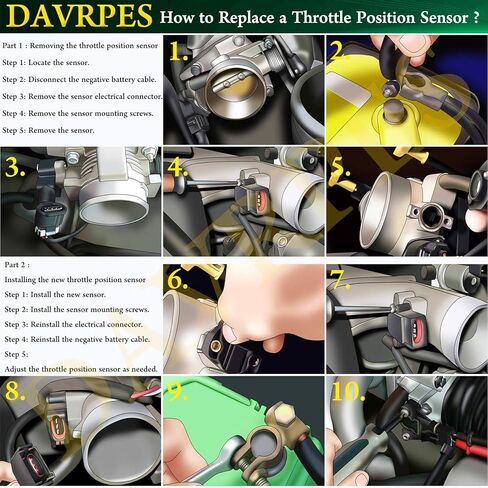 DAVRPES How to Replace a Throttle Position Sensor ?

Part 1 : Removing the throttle position sensor

Step 1: Locate the sensor.

Step 2: Disconnect the negative battery cable.

Step 3: Remove the sensor electrical connector.

Step 4: Remove the sensor mounting screws.

Step 5: Remove the sensor.

1.

2.

3.

4.

5.

Part 2 :

Installing the new throttle position sensor

Step 1: Install the new sensor.

Step 2: Install the sensor mounting screws.

Step 3: Reinstall the electrical connector.

Step 4: Reinstall the negative battery cable.

Step 5:

Adjust the throttle position sensor as needed.

6.

7.

8.

9.

10.