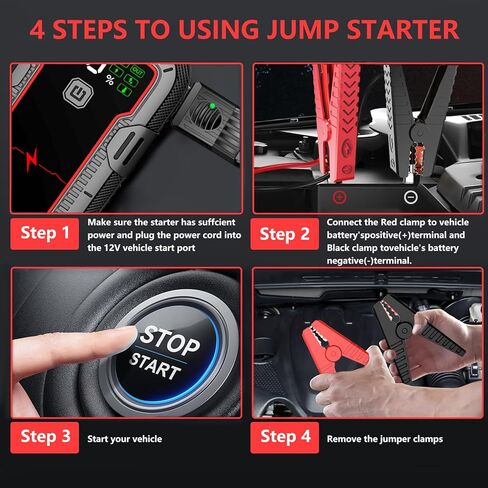 4 STEPS TO USING JUMP STARTER

OUT

%

Step 1

Make sure the starter has suffcient power and plug the power cord into the 12V vehicle start port

Step 2

Connect the Red clamp to vehicle battery'spositive(+)terminal and Black clamp tovehicle's battery negative(-)terminal.

STOP
START

Step 3

Start your vehicle

Step 4

Remove the jumper clamps