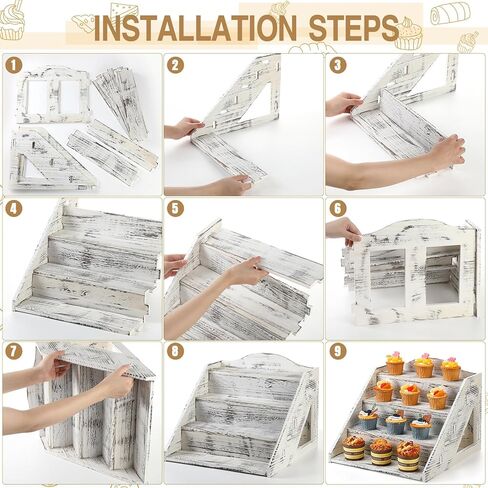 INSTALLATION STEPS

1

2

3

4

5

6

7

8

9