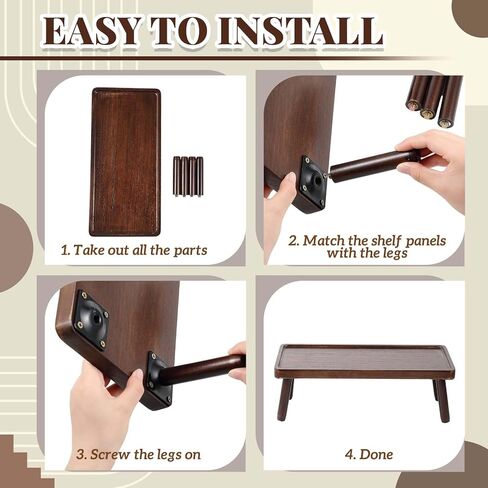 EASY TO INSTALL

1. Take out all the parts

2. Match the shelf panels with the legs

3. Screw the legs on

4. Done