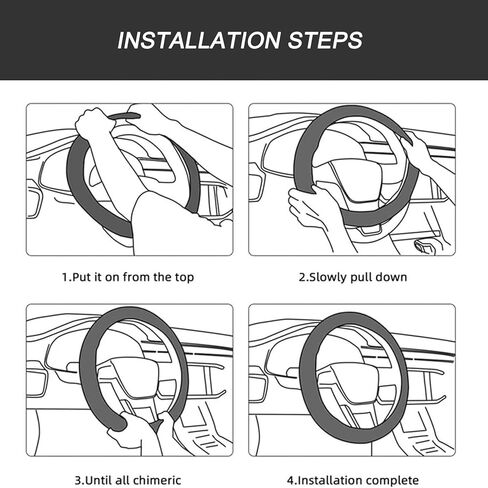 INSTALLATION STEPS

1.Put it on from the top

2.Slowly pull down

3.Until all chimeric

4.Installation complete