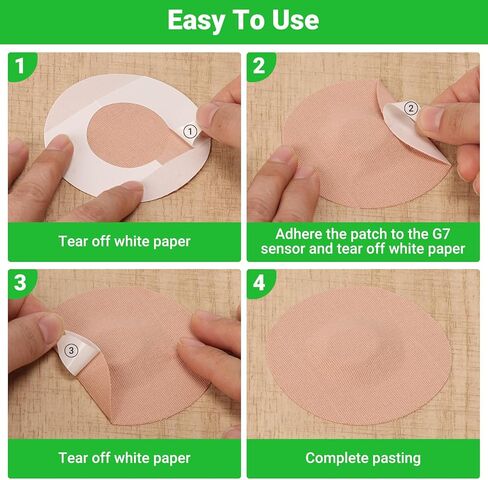 Easy To Use

1

①

Tear off white paper

2

②

Adhere the patch to the G7 sensor and tear off white paper

3

③

Tear off white paper

4

Complete pasting