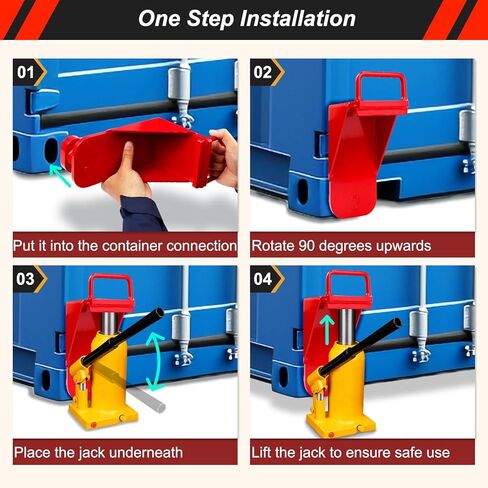 One Step Installation

01

Put it into the container connection

02

Rotate 90 degrees upwards

03

Place the jack underneath

04

Lift the jack to ensure safe use