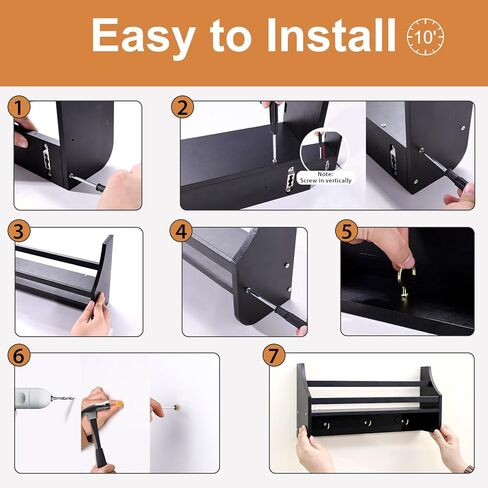 Easy to Install 10'

1

2

Note:
Screw in vertically

3

4

5

6

7