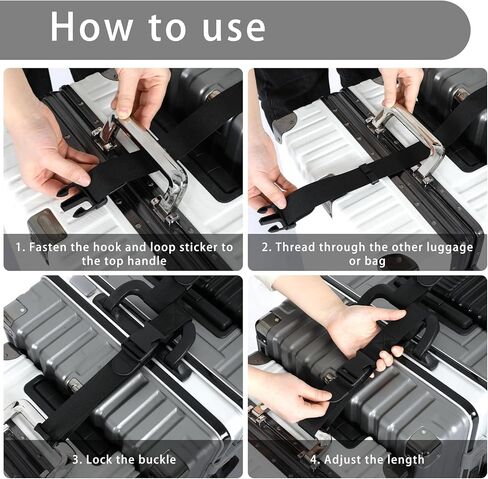 How to use

1. Fasten the hook and loop sticker to the top handle

2. Thread through the other luggage or bag

3. Lock the buckle

4. Adjust the length