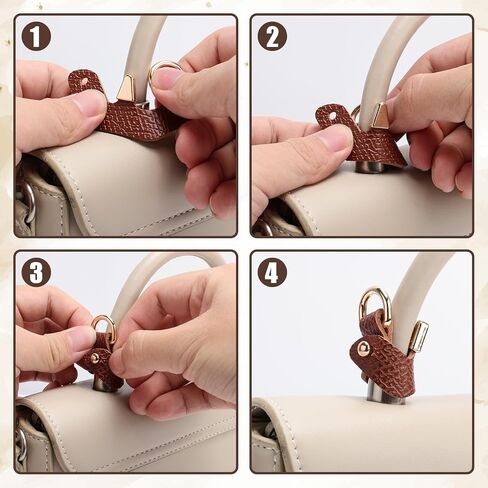 1

2

3

4