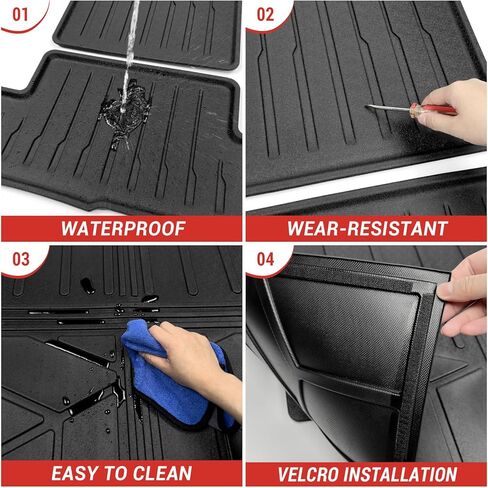 01

WATERPROOF

02

WEAR-RESISTANT

03

EASY TO CLEAN

04

VELCRO INSTALLATION