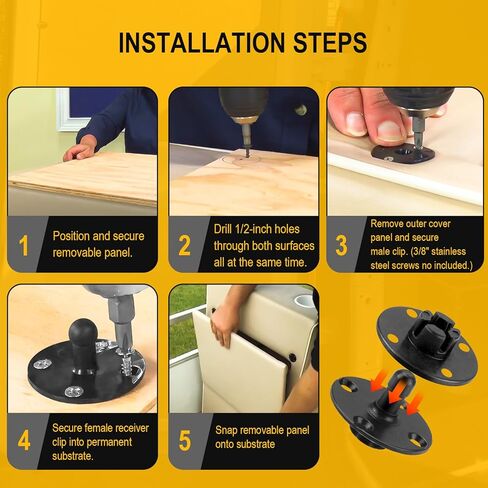 INSTALLATION STEPS

1 Position and secure removable panel.

2 Drill 1/2-inch holes through both surfaces all at the same time.

3 Remove outer cover panel and secure male clip. (3/8" stainless steel screws no included.)

4 Secure female receiver clip into permanent substrate.

5 Snap removable panel onto substrate