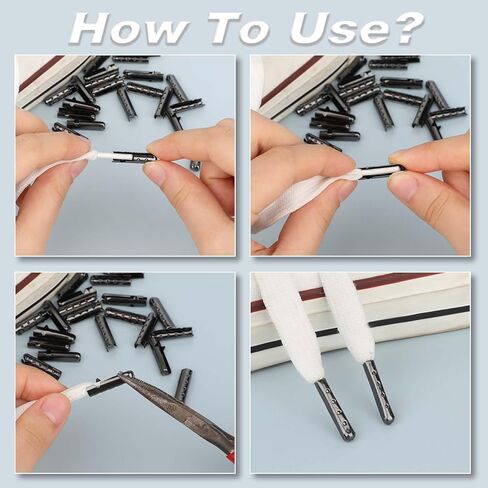 How To Use?