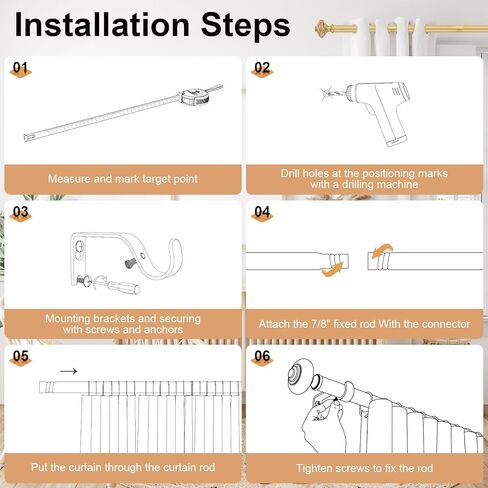 Installation Steps

01

Measure and mark target point

02

Drill holes at the positioning marks with a drilling machine

03

Mounting brackets and securing with screws and anchors

04

Attach the 7/8" fixed rod With the connector

05

Put the curtain through the curtain rod

06

Tighten screws to fix the rod