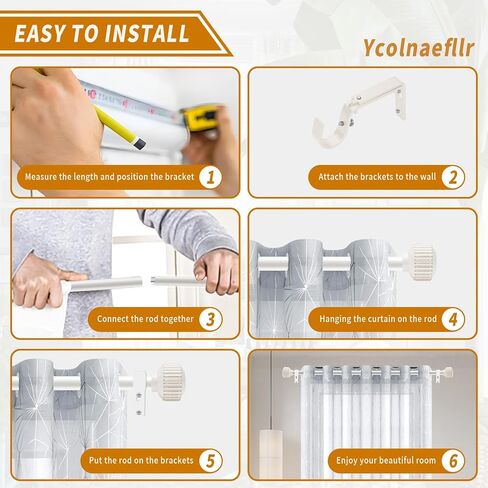 EASY TO INSTALL

Ycolnaefllr

Measure the length and position the bracket 1

Attach the brackets to the wall 2

Connect the rod together 3

Hanging the curtain on the rod 4

Put the rod on the brackets 5

Enjoy your beautiful room 6