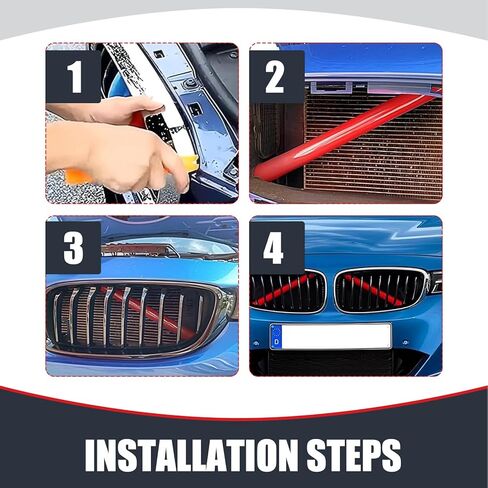 1

2

3

4

D

INSTALLATION STEPS