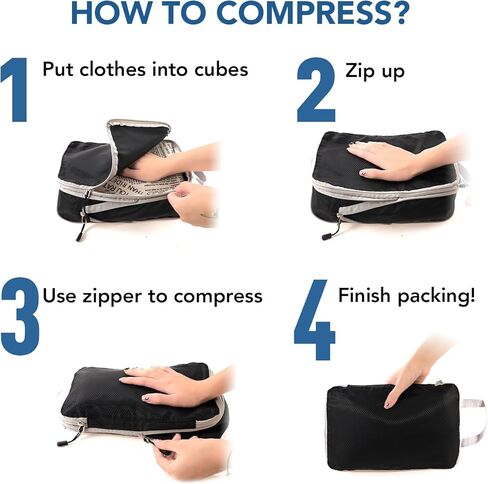 HOW TO COMPRESS?

1 Put clothes into cubes

2 Zip up

3 Use zipper to compress

4 Finish packing!