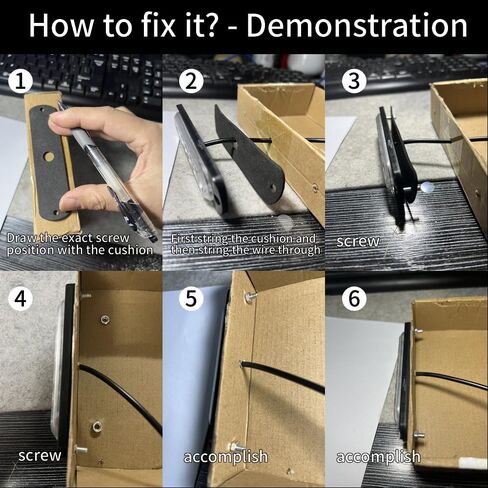 How to fix it? - Demonstration

1
Draw the exact screw position with the cushion

2
First string the cushion and then string the wire through

3
screw

4
screw

5
accomplish

6
accomplish