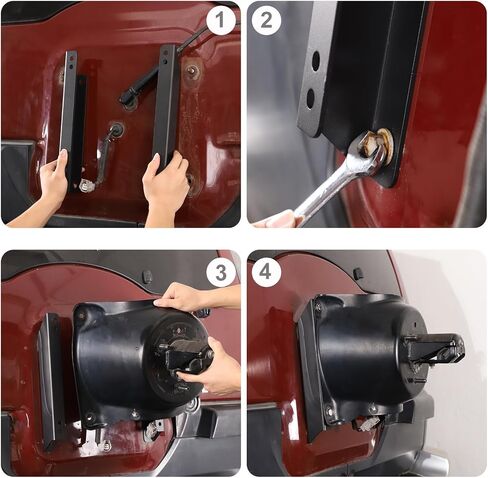 1

2

3

4