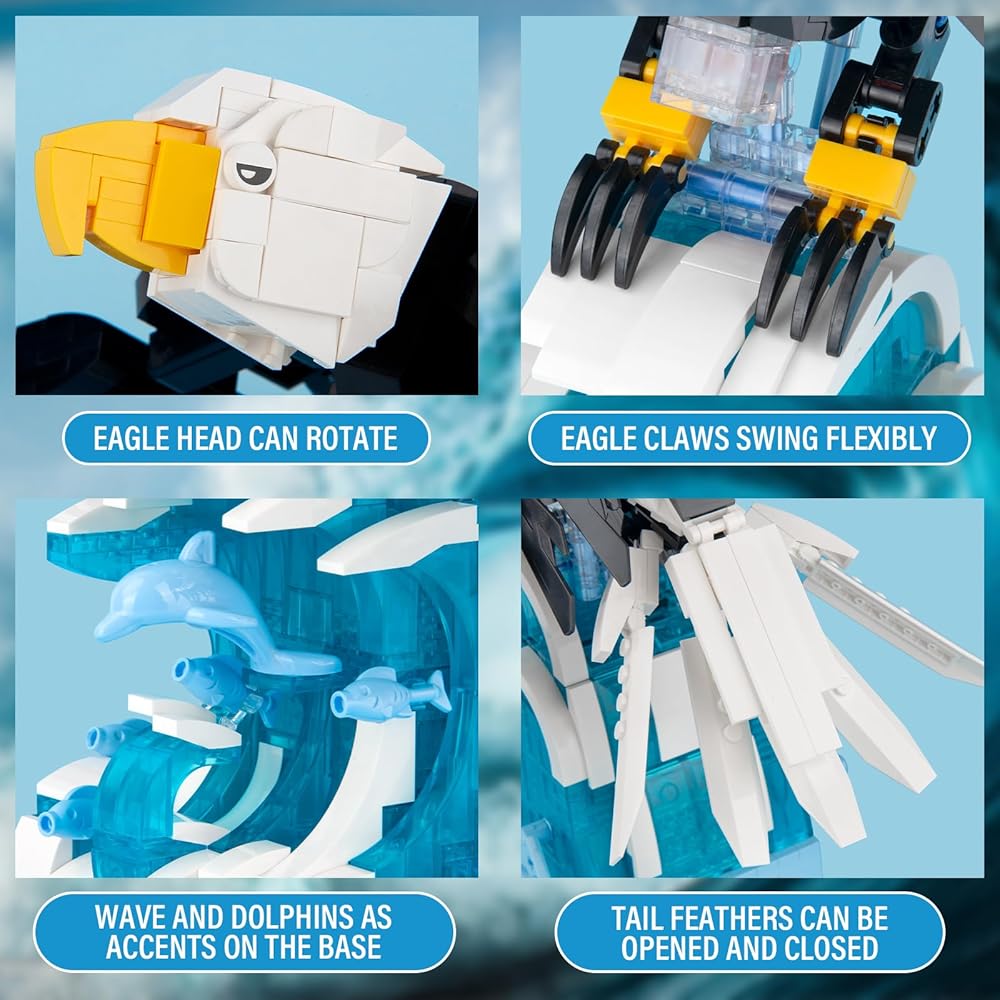 EAGLE HEAD CAN ROTATE

EAGLE CLAWS SWING FLEXIBLY

WAVE AND DOLPHINS AS ACCENTS ON THE BASE

TAIL FEATHERS CAN BE OPENED AND CLOSED