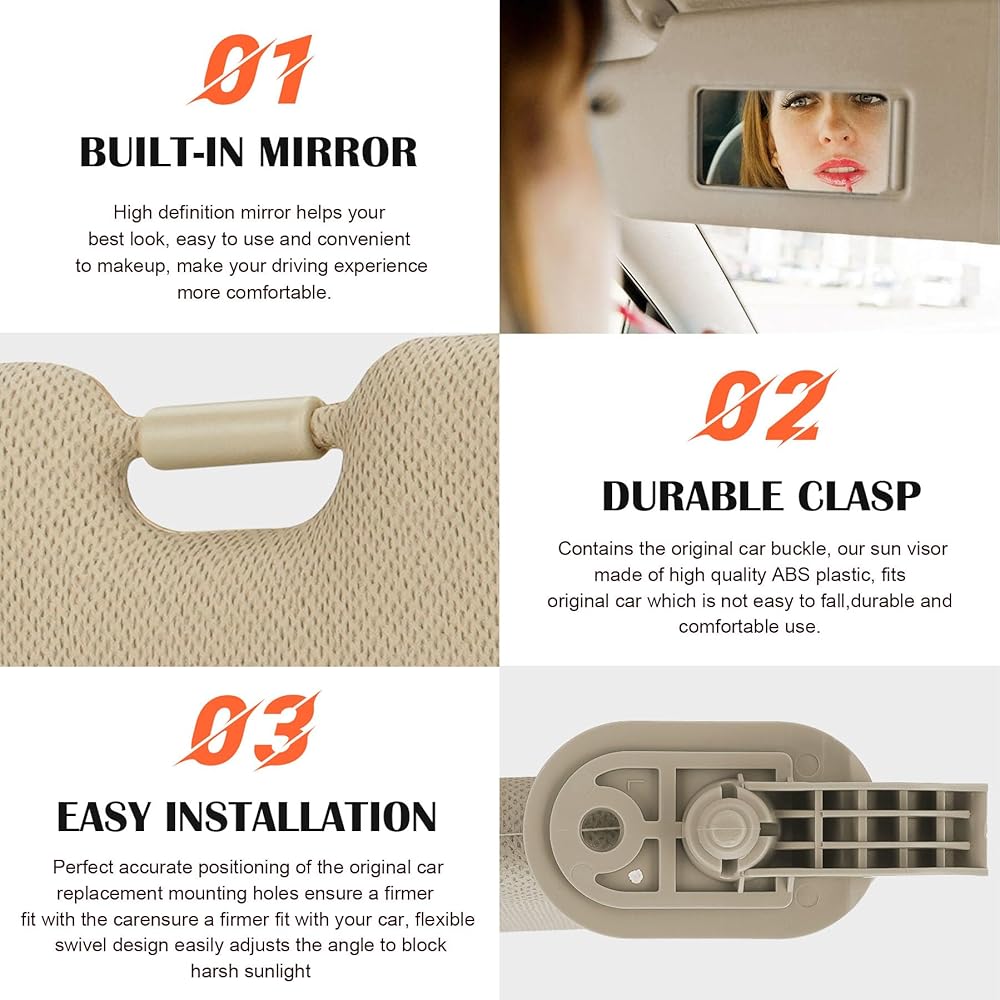 01

BUILT-IN MIRROR

High definition mirror helps your best look, easy to use and convenient to makeup, make your driving experience more comfortable.

02

DURABLE CLASP

Contains the original car buckle, our sun visor made of high quality ABS plastic, fits original car which is not easy to fall,durable and comfortable use.

03

EASY INSTALLATION

Perfect accurate positioning of the original car replacement mounting holes ensure a firmer fit with the carensure a firmer fit with your car, flexible swivel design easily adjusts the angle to block harsh sunlight