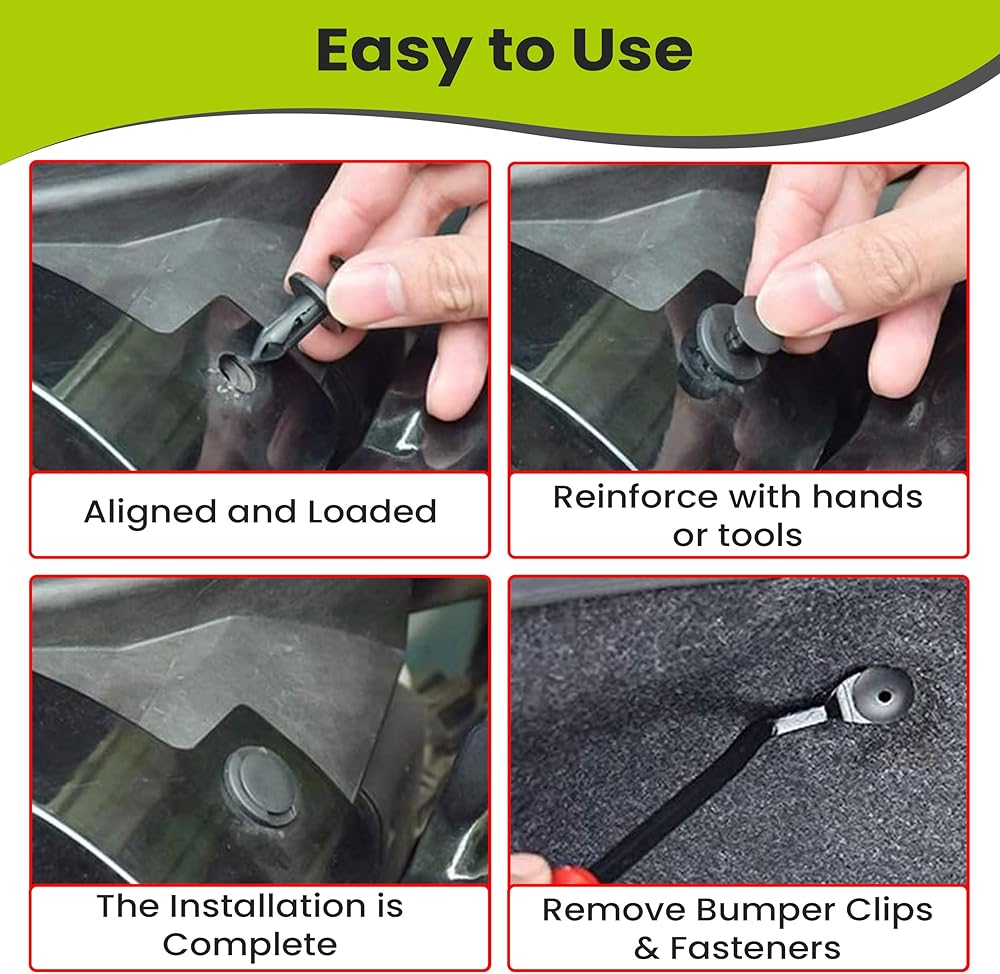 Easy to Use

Aligned and Loaded

Reinforce with hands or tools

The Installation is Complete

Remove Bumper Clips & Fasteners