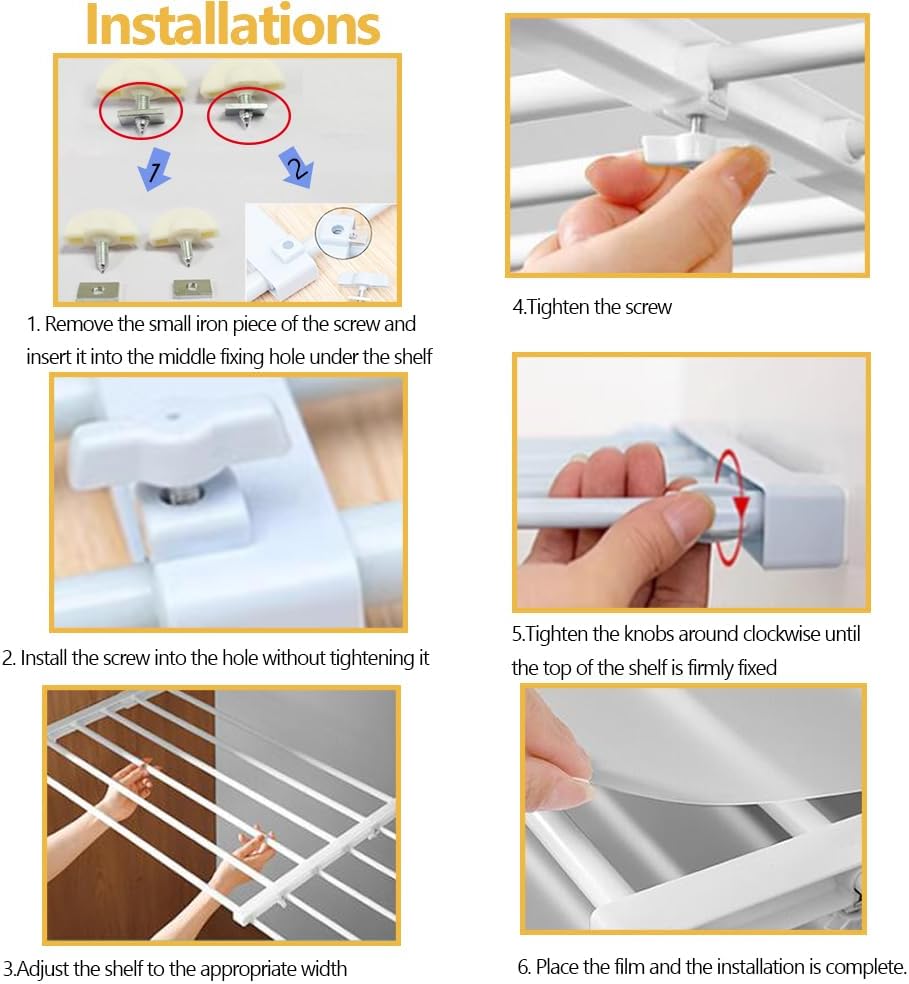 Installations

1
2

1. Remove the small iron piece of the screw and insert it into the middle fixing hole under the shelf

2. Install the screw into the hole without tightening it

3.Adjust the shelf to the appropriate width

4.Tighten the screw

5.Tighten the knobs around clockwise until the top of the shelf is firmly fixed

6. Place the film and the installation is complete.