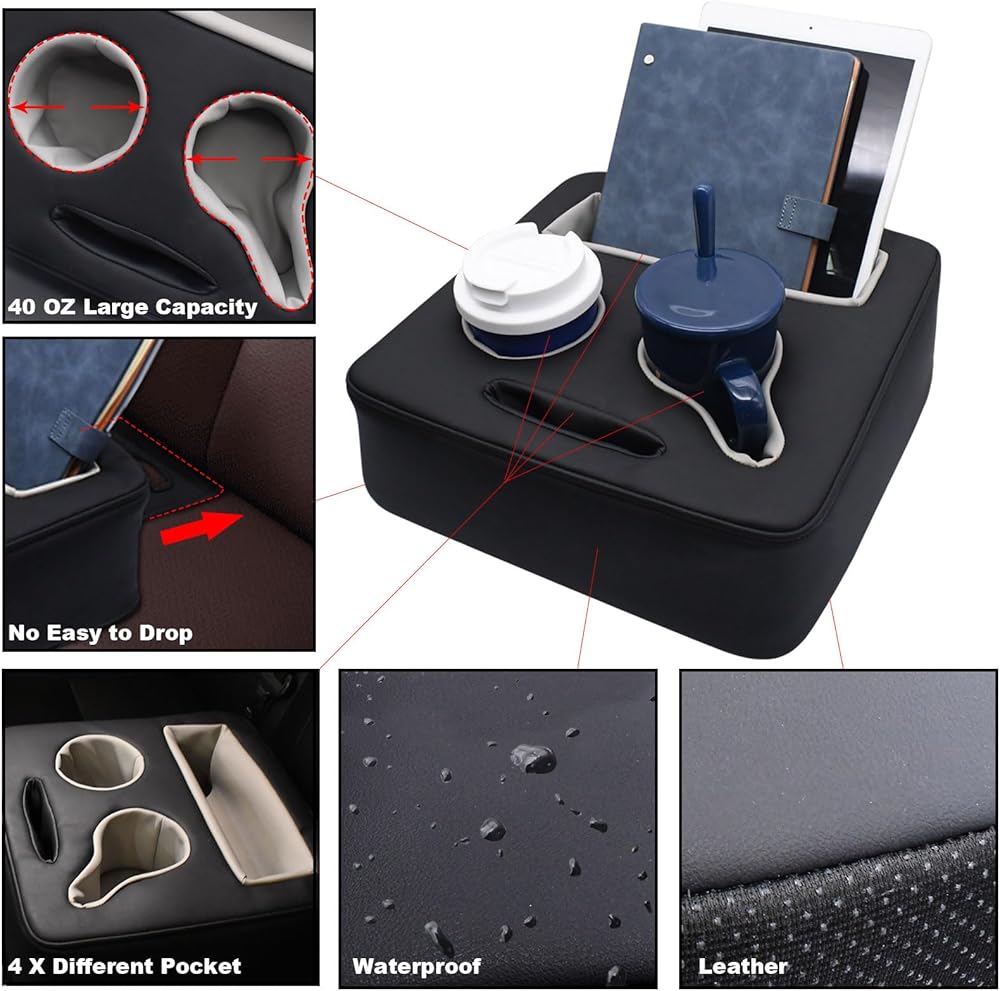 40 OZ Large Capacity

No Easy to Drop

4 X Different Pocket

Waterproof

Leather