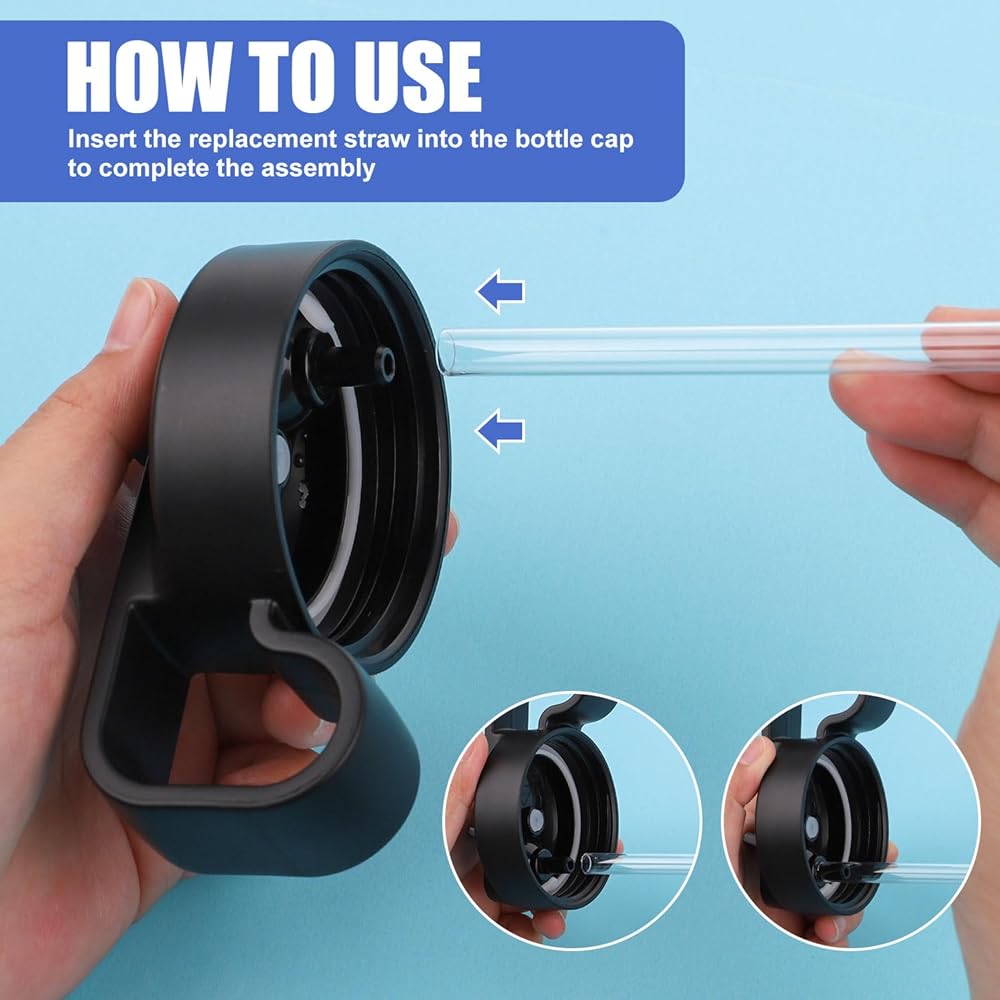 HOW TO USE

Insert the replacement straw into the bottle cap to complete the assembly