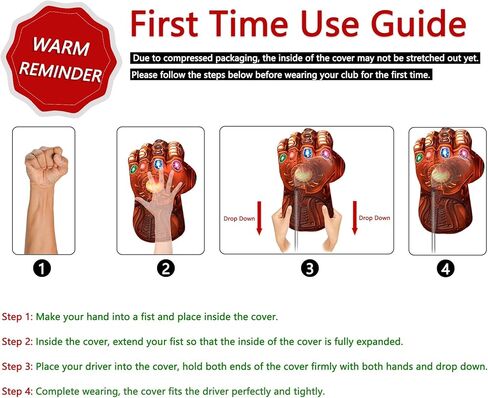 WARM REMINDER

First Time Use Guide

Due to compressed packaging, the inside of the cover may not be stretched out yet.
Please follow the steps below before wearing your club for the first time.

Drop Down
Drop Down

1
2
3
4

Step 1: Make your hand into a fist and place inside the cover.

Step 2: Inside the cover, extend your fist so that the inside of the cover is fully expanded.

Step 3: Place your driver into the cover, hold both ends of the cover firmly with both hands and drop down.

Step 4: Complete wearing, the cover fits the driver perfectly and tightly.