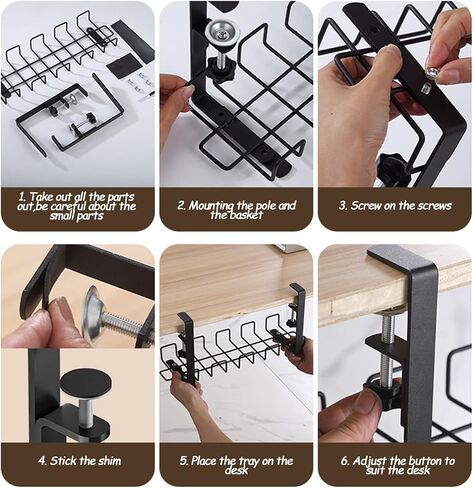 1. Take out all the parts out,be careful about the small parts

2. Mounting the pole and the basket

3. Screw on the screws

4. Stick the shim

5. Place the tray on the desk

6. Adjust the button to suit the desk