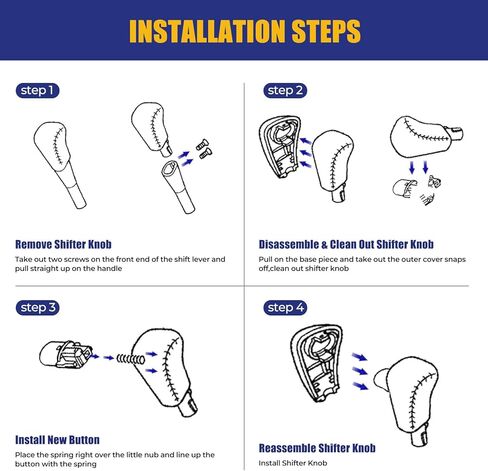 INSTALLATION STEPS

step 1

Remove Shifter Knob

Take out two screws on the front end of the shift lever and pull straight up on the handle

step 2

Disassemble & Clean Out Shifter Knob

Pull on the base piece and take out the outer cover snaps off,clean out shifter knob

step 3

Install New Button

Place the spring right over the little nub and line up the button with the spring

step 4

Reassemble Shifter Knob

Install Shifter Knob