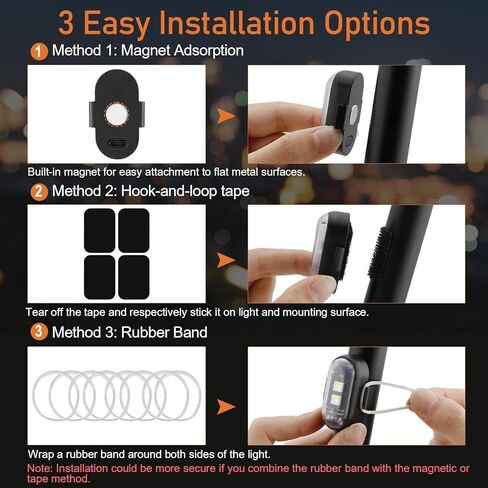 3 Easy Installation Options

1 Method 1: Magnet Adsorption

Built-in magnet for easy attachment to flat metal surfaces.

2 Method 2: Hook-and-loop tape

Tear off the tape and respectively stick it on light and mounting surface.

3 Method 3: Rubber Band

Wrap a rubber band around both sides of the light.

Note: Installation could be more secure if you combine the rubber band with the magnetic or tape method.