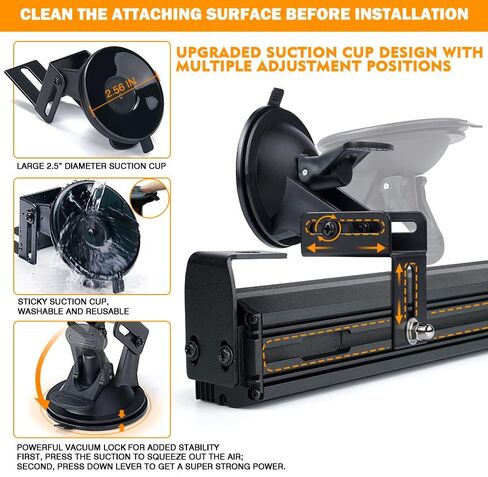 CLEAN THE ATTACHING SURFACE BEFORE INSTALLATION

UPGRADED SUCTION CUP DESIGN WITH MULTIPLE ADJUSTMENT POSITIONS

2.56 IN

LARGE 2.5" DIAMETER SUCTION CUP

STICKY SUCTION CUP, WASHABLE AND REUSABLE

POWERFUL VACUUM LOCK FOR ADDED STABILITY
FIRST, PRESS THE SUCTION TO SQUEEZE OUT THE AIR;
SECOND, PRESS DOWN LEVER TO GET A SUPER STRONG POWER.