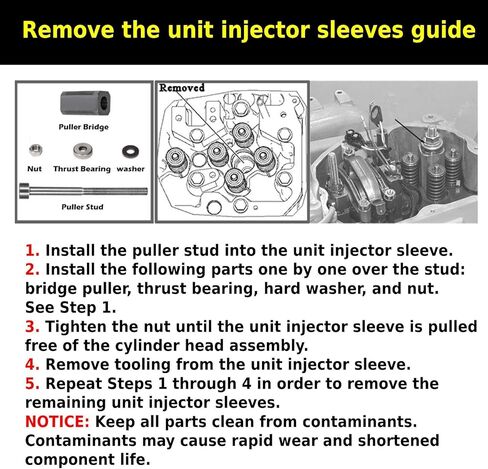 Remove the unit injector sleeves guide

Puller Bridge

Nut Thrust Bearing washer

Puller Stud

Removed

1. Install the puller stud into the unit injector sleeve.
2. Install the following parts one by one over the stud: bridge puller, thrust bearing, hard washer, and nut. See Step 1.
3. Tighten the nut until the unit injector sleeve is pulled free of the cylinder head assembly.
4. Remove tooling from the unit injector sleeve.
5. Repeat Steps 1 through 4 in order to remove the remaining unit injector sleeves.
NOTICE: Keep all parts clean from contaminants. Contaminants may cause rapid wear and shortened component life.