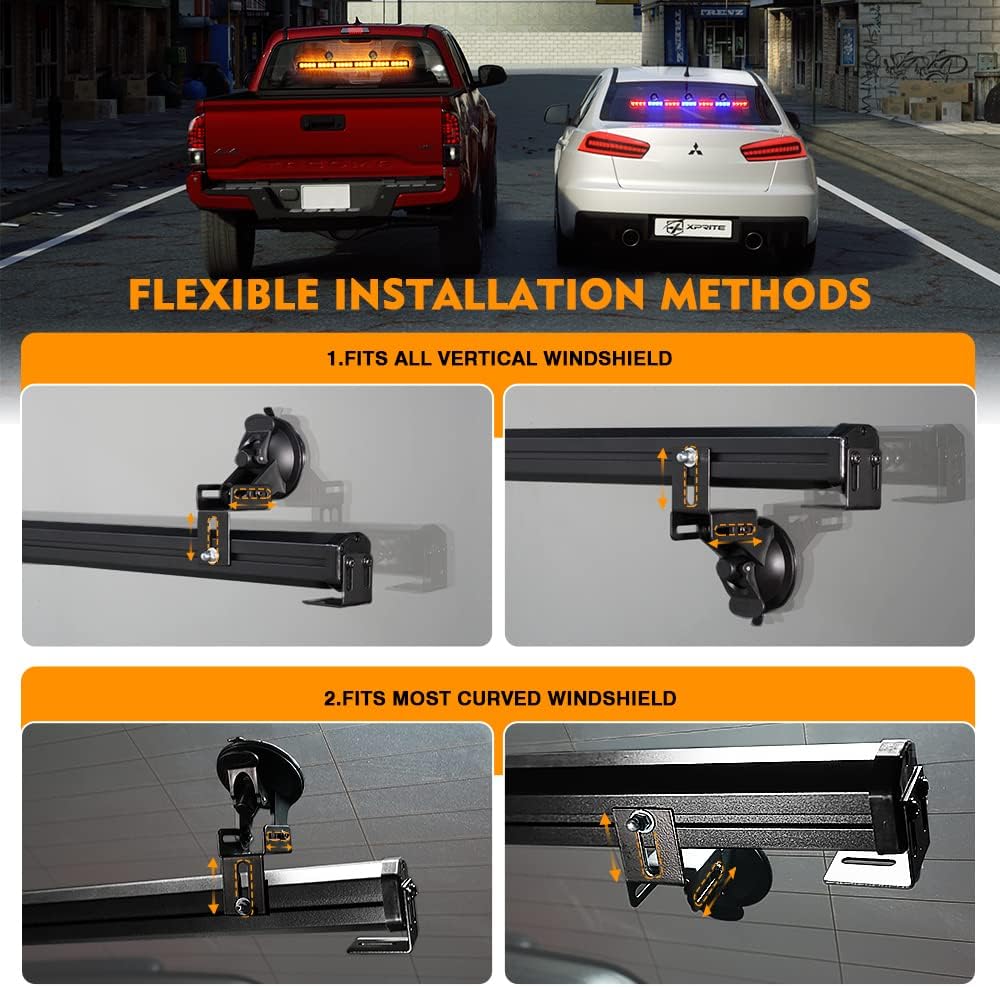 XPRITE

FLEXIBLE INSTALLATION METHODS

1.FITS ALL VERTICAL WINDSHIELD

2.FITS MOST CURVED WINDSHIELD