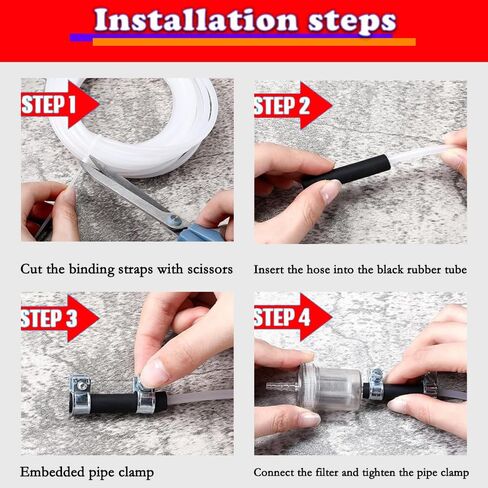 Installation steps

STEP 1

Cut the binding straps with scissors

STEP 2

Insert the hose into the black rubber tube

STEP 3

Embedded pipe clamp

STEP 4

Connect the filter and tighten the pipe clamp