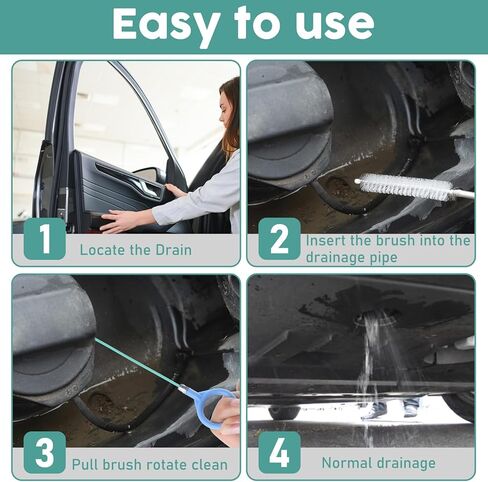 Easy to use

1 Locate the Drain

2 Insert the brush into the drainage pipe

3 Pull brush rotate clean

4 Normal drainage