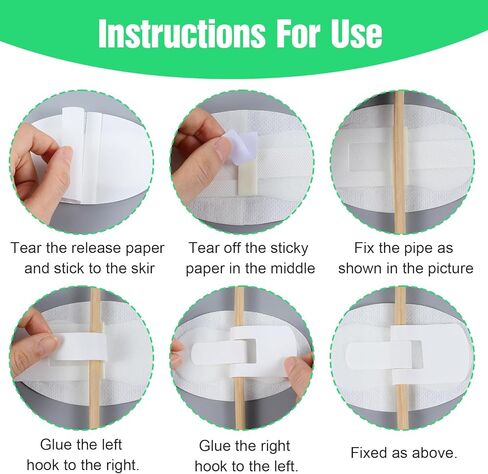 Instructions For Use

Tear the release paper and stick to the skir

Tear off the sticky paper in the middle

Fix the pipe as shown in the picture

Glue the left hook to the right.

Glue the right hook to the left.

Fixed as above.