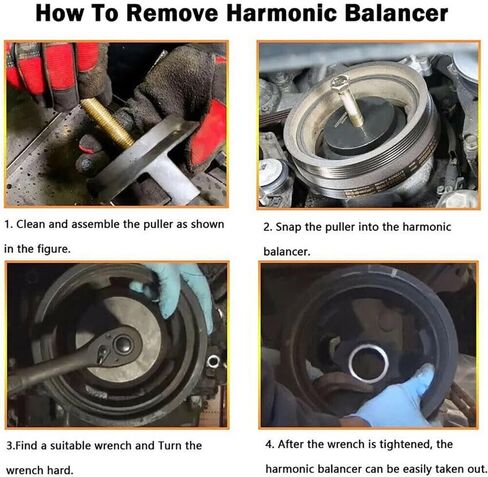 How To Remove Harmonic Balancer

1. Clean and assemble the puller as shown in the figure.

2. Snap the puller into the harmonic balancer.

3.Find a suitable wrench and Turn the wrench hard.

4. After the wrench is tightened, the harmonic balancer can be easily taken out.